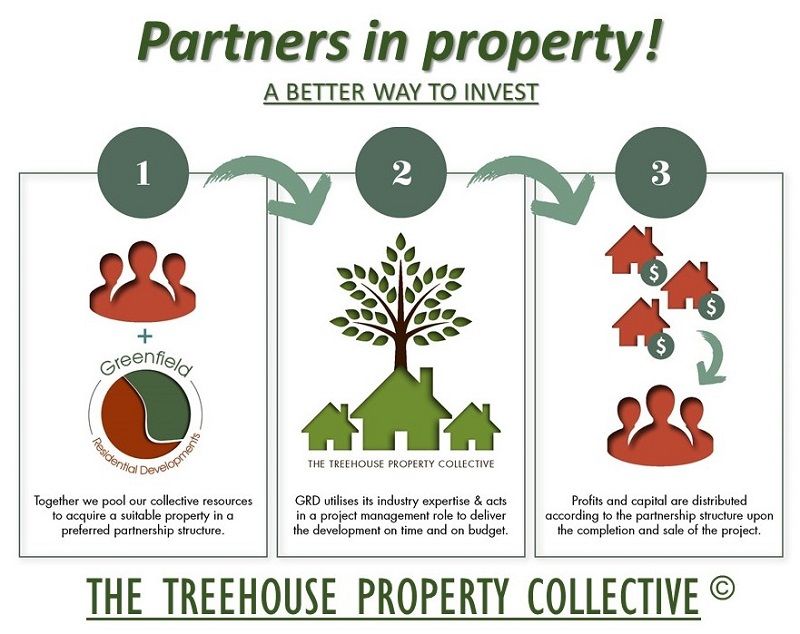 Partners in property!

A BETTER WAY TO INVEST

1

+

Greenfield

Residential Developments

Together we pool our collective resources to acquire a suitable property in a preferred partnership structure.

2

THE TREEHOUSE PROPERTY COLLECTIVE

GRD utilises its industry expertise & acts in a project management role to deliver the development on time and on budget.

3

$

$

$

Profits and capital are distributed according to the partnership structure upon the completion and sale of the project.

THE TREEHOUSE PROPERTY COLLECTIVE ©